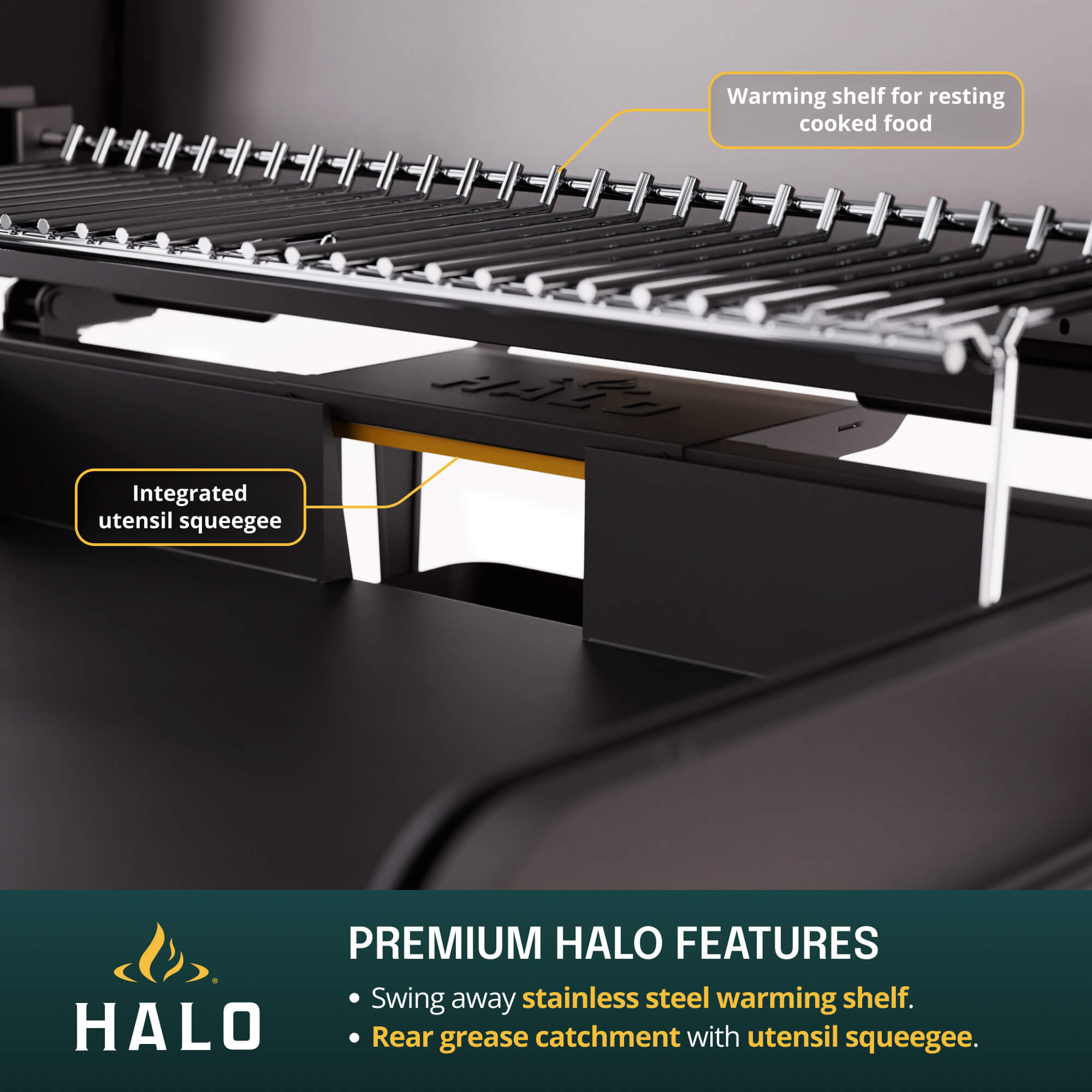 Warming shelf for resting cooked food

HALO

Integrated utensil squeegee

HALO

PREMIUM HALO FEATURES

• Swing away stainless steel warming shelf.
• Rear grease catchment with utensil squeegee.